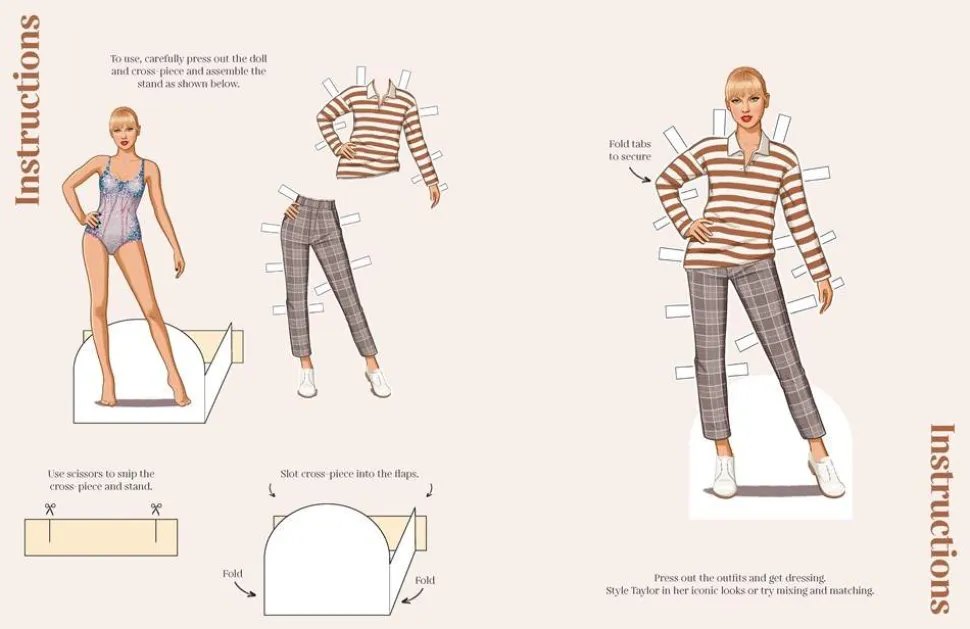 Instructions

To use, carefully press out the doll and cross-piece and assemble the stand as shown below.

Use scissors to snip the cross-piece and stand.

Slot cross-piece into the flaps.

Fold

Fold

Fold tabs to secure

Press out the outfits and get dressing. Style Taylor in her iconic looks or try mixing and matching.

Instructions