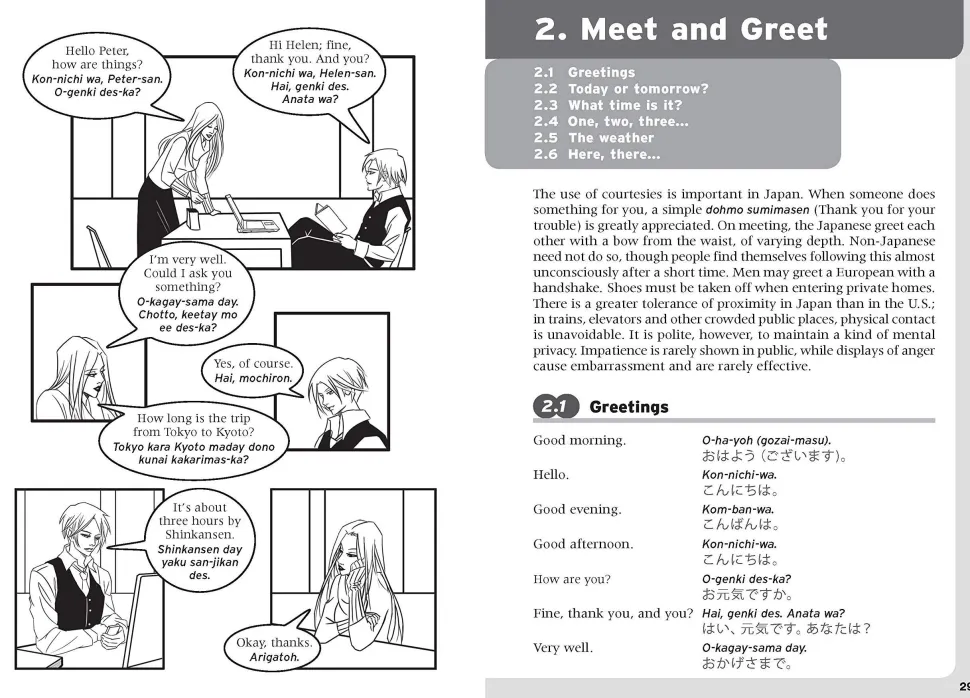 Hello Peter, how are things?
Kon-nichi wa, Peter-san. O-genki des-ka?

Hi Helen; fine, thank you. And you?
Kon-nichi wa, Helen-san. Hai, genki des. Anata wa?

I'm very well. Could I ask you something?
O-kagay-sama day. Chotto, keetay mo ee des-ka?

Yes, of course.
Hai, mochiron.

How long is the trip from Tokyo to Kyoto?
Tokyo kara Kyoto maday dono kunai kakarimas-ka?

It's about three hours by Shinkansen.
Shinkansen day yaku san-jikan des.

Okay, thanks.
Arigatoh.

2. Meet and Greet

2.1 Greetings
2.2 Today or tomorrow?
2.3 What time is it?
2.4 One, two, three...
2.5 The weather
2.6 Here, there...

The use of courtesies is important in Japan. When someone does something for you, a simple dohmo sumimasen (Thank you for your trouble) is greatly appreciated. On meeting, the Japanese greet each other with a bow from the waist, of varying depth. Non-Japanese need not do so, though people find themselves following this almost unconsciously after a short time. Men may greet a European with a handshake. Shoes must be taken off when entering private homes. There is a greater tolerance of proximity in Japan than in the U.S.; in trains, elevators and other crowded public places, physical contact is unavoidable. It is polite, however, to maintain a kind of mental privacy. Impatience is rarely shown in public, while displays of anger cause embarrassment and are rarely effective.

2.1 Greetings

| | |
|---|---|
| Good morning. | O-ha-yoh (gozai-masu). おはよう（ございます）。 |
| Hello. | Kon-nichi-wa. こんにちは。 |
| Good evening. | Kom-ban-wa. こんばんは。 |
| Good afternoon. | Kon-nichi-wa. こんにちは。 |
| How are you? | O-genki des-ka? お元気ですか。 |
| Fine, thank you, and you? | Hai, genki des. Anata wa? はい、元気です。あなたは？ |
| Very well. | O-kagay-sama day. おかげさまで。 |

29