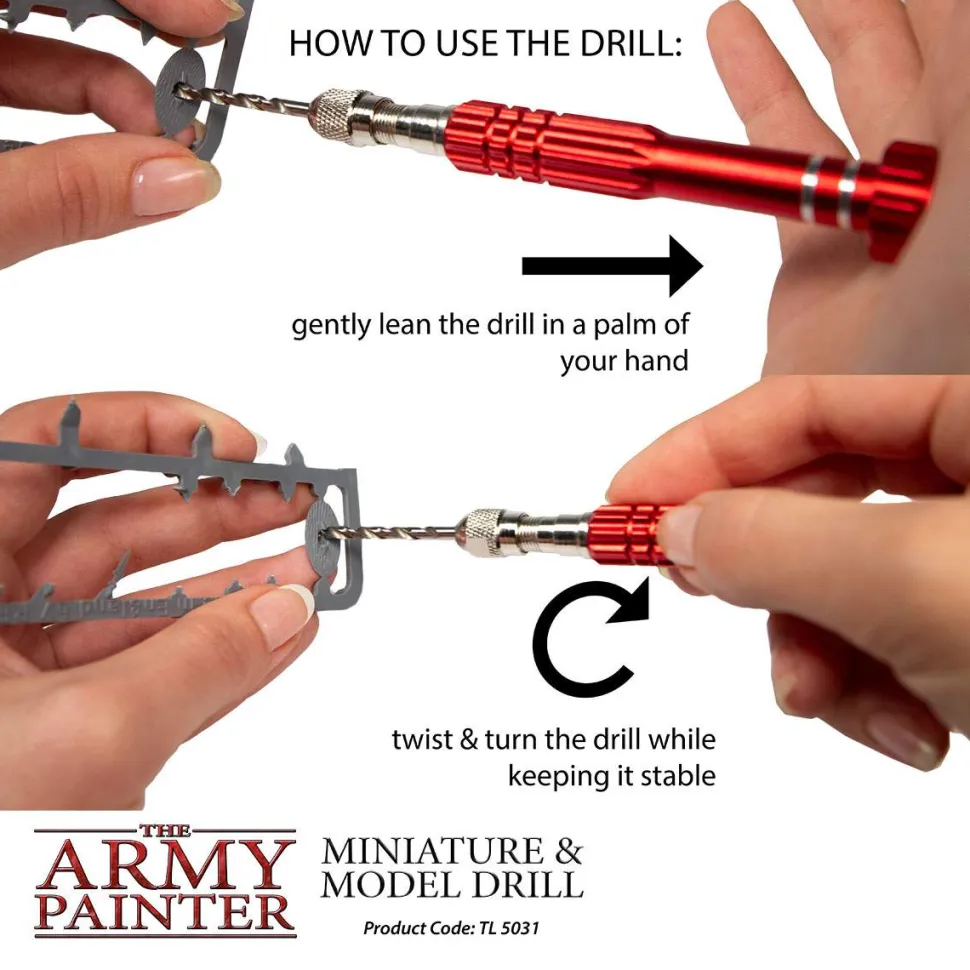 HOW TO USE THE DRILL:

gently lean the drill in a palm of your hand

twist & turn the drill while keeping it stable

THE ARMY PAINTER

MINIATURE & MODEL DRILL

Product Code: TL 5031